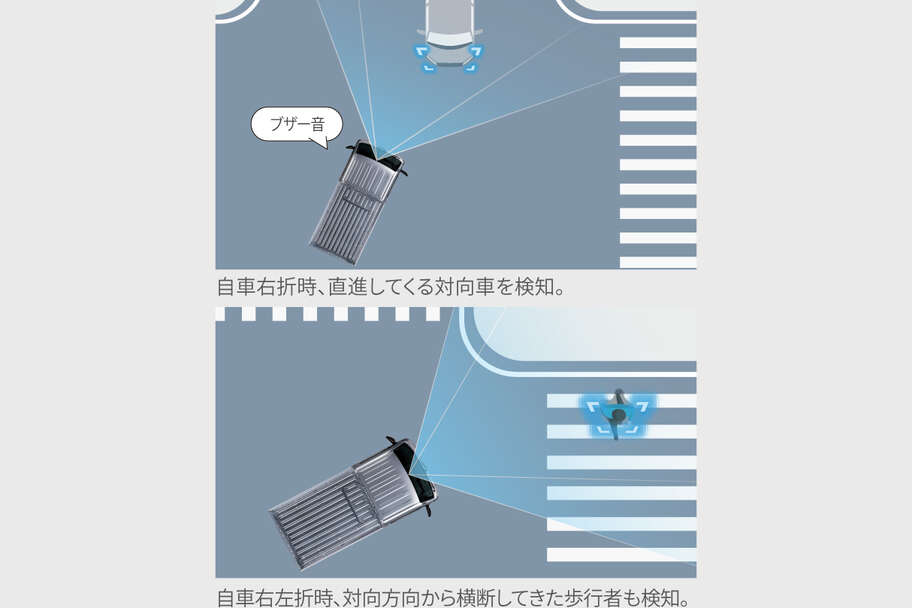 ブザー音

自車右折時、直進してくる対向車を検知。

自車右左折時、対向方向から横断してきた歩行者も検知。