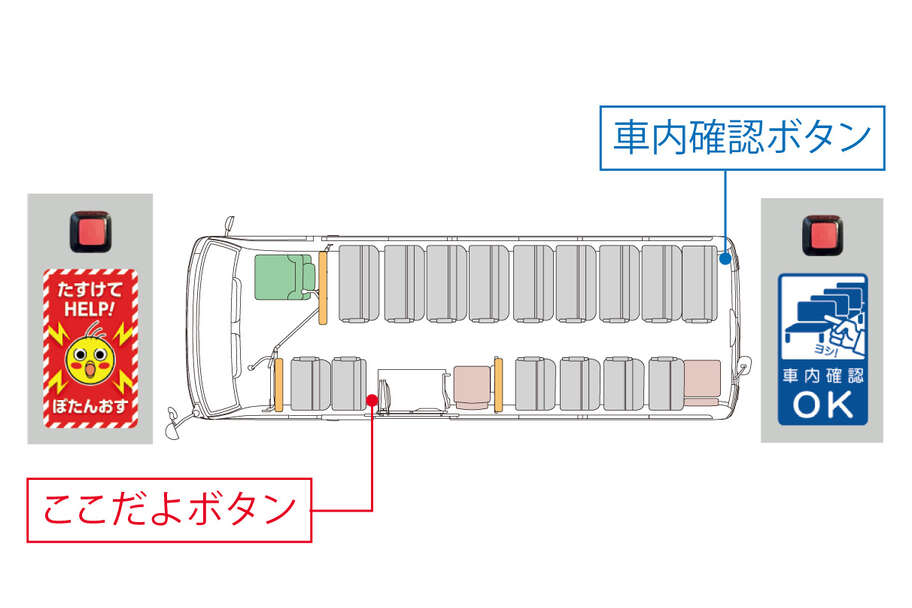 車内確認ボタン

たすけて
HELP!
ぼたんおす

ヨシ!
車内確認
OK

ここだよボタン